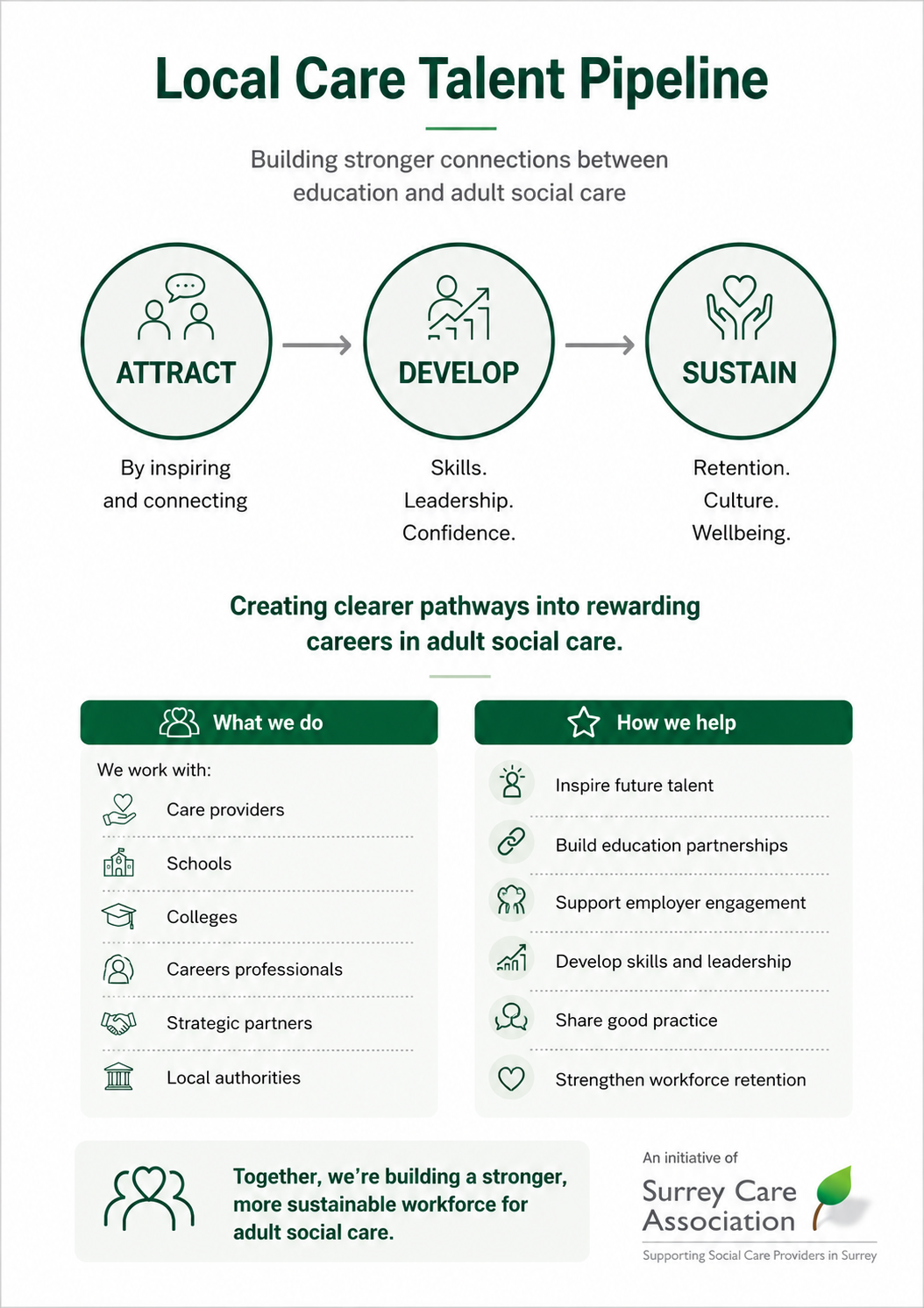 Local Care Talent Pipeline

Building stronger connections between education and adult social care

ATTRACT

By inspiring and connecting

DEVELOP

Skills.
Leadership.
Confidence.

SUSTAIN

Retention.
Culture.
Wellbeing.

Creating clearer pathways into rewarding careers in adult social care.

What we do

We work with:

Care providers

Schools

Colleges

Careers professionals

Strategic partners

Local authorities

How we help

Inspire future talent

Build education partnerships

Support employer engagement

Develop skills and leadership

Share good practice

Strengthen workforce retention

Together, we're building a stronger, more sustainable workforce for adult social care.

An initiative of

Surrey Care Association

Supporting Social Care Providers in Surrey